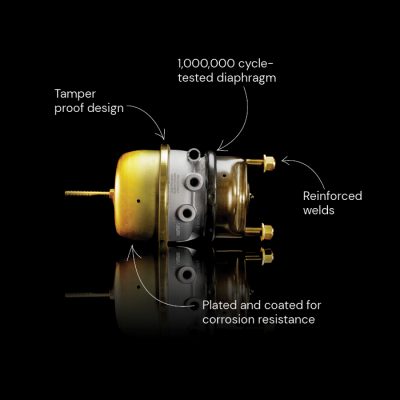 1,000,000 cycle-tested diaphragm

Tamper proof design

Reinforced welds

Plated and coated for corrosion resistance